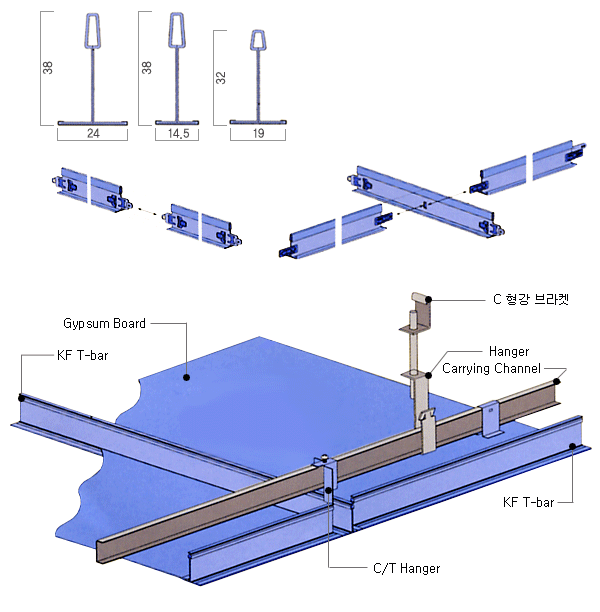 38
24
38
14.5
32
19

C 형강 브라켓
Gypsum Board
Hanger
KF T-bar
Carrying Channel
KF T-bar
C/T Hanger